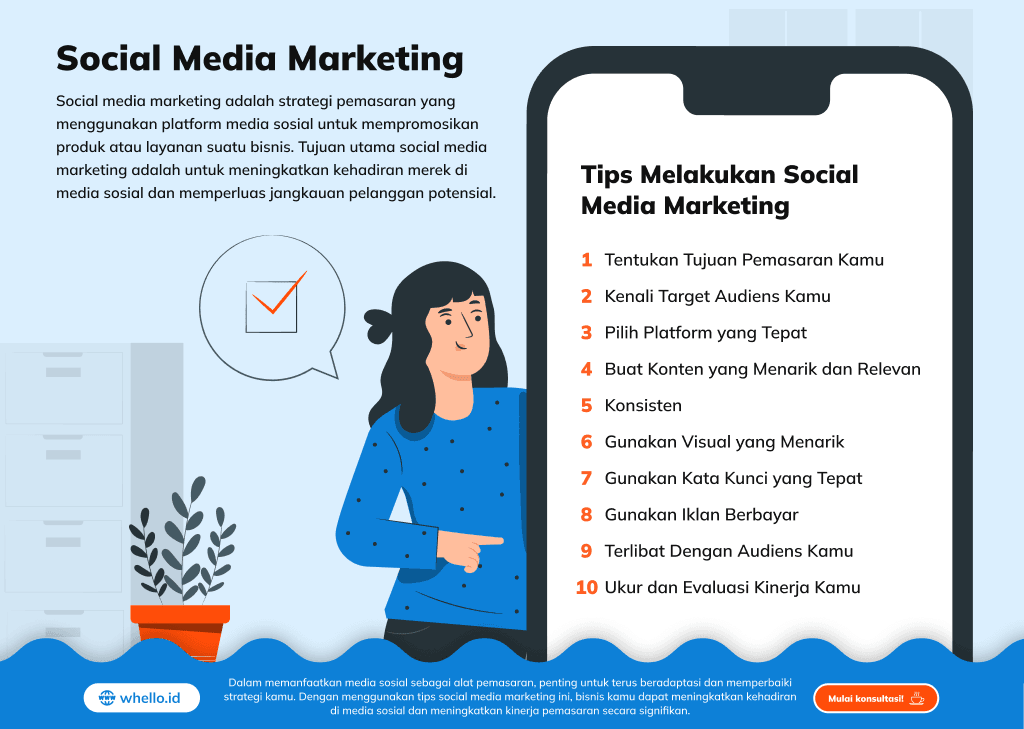 Social Media Marketing

Social media marketing adalah strategi pemasaran yang menggunakan platform media sosial untuk mempromosikan produk atau layanan suatu bisnis. Tujuan utama social media marketing adalah untuk meningkatkan kehadiran merek di media sosial dan memperluas jangkauan pelanggan potensial.

Tips Melakukan Social Media Marketing

1 Tentukan Tujuan Pemasaran Kamu
2 Kenali Target Audiens Kamu
3 Pilih Platform yang Tepat
4 Buat Konten yang Menarik dan Relevan
5 Konsisten
6 Gunakan Visual yang Menarik
7 Gunakan Kata Kunci yang Tepat
8 Gunakan Iklan Berbayar
9 Terlibat Dengan Audiens Kamu
10 Ukur dan Evaluasi Kinerja Kamu

whello.id

Dalam memanfaatkan media sosial sebagai alat pemasaran, penting untuk terus beradaptasi dan memperbaiki strategi kamu. Dengan menggunakan tips social media marketing ini, bisnis kamu dapat meningkatkan kehadiran di media sosial dan meningkatkan kinerja pemasaran secara signifikan.

Mulai konsultasi!