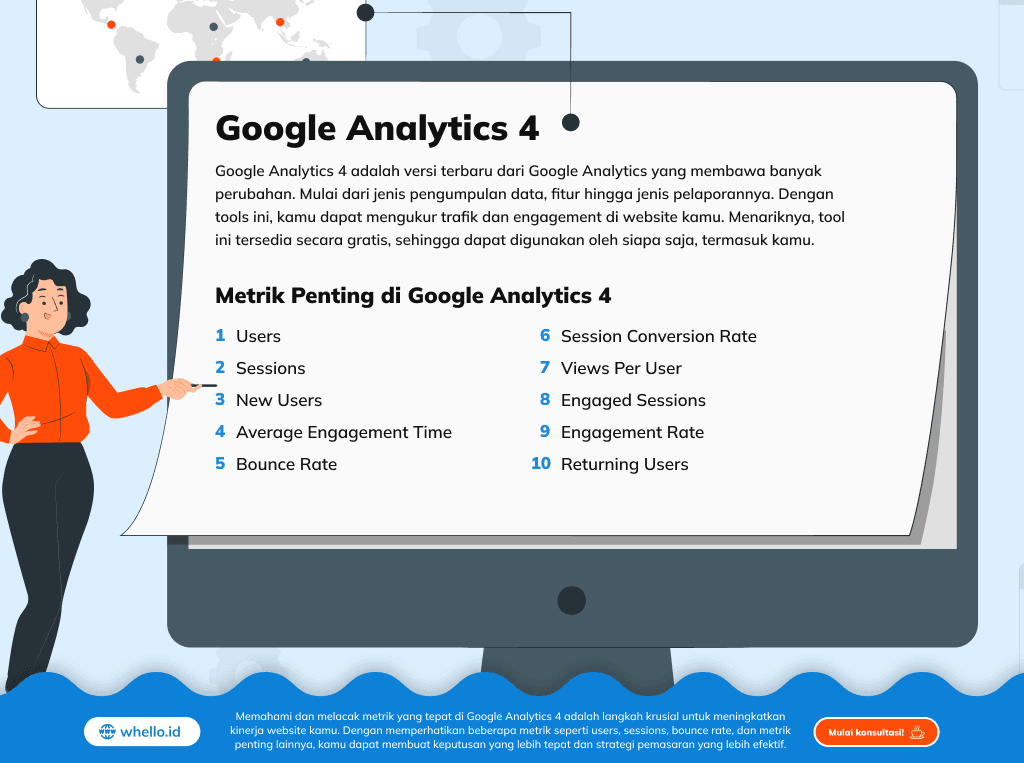 Google Analytics 4

Google Analytics 4 adalah versi terbaru dari Google Analytics yang membawa banyak perubahan. Mulai dari jenis pengumpulan data, fitur hingga jenis pelaporannya. Dengan tools ini, kamu dapat mengukur trafik dan engagement di website kamu. Menariknya, tool ini tersedia secara gratis, sehingga dapat digunakan oleh siapa saja, termasuk kamu.

Metrik Penting di Google Analytics 4

1 Users
2 Sessions
3 New Users
4 Average Engagement Time
5 Bounce Rate
6 Session Conversion Rate
7 Views Per User
8 Engaged Sessions
9 Engagement Rate
10 Returning Users

whello.id

Memahami dan melacak metrik yang tepat di Google Analytics 4 adalah langkah krusial untuk meningkatkan kinerja website kamu. Dengan memperhatikan beberapa metrik seperti users, sessions, bounce rate, dan metrik penting lainnya, kamu dapat membuat keputusan yang lebih tepat dan strategi pemasaran yang lebih efektif.

Mulai konsultasi!