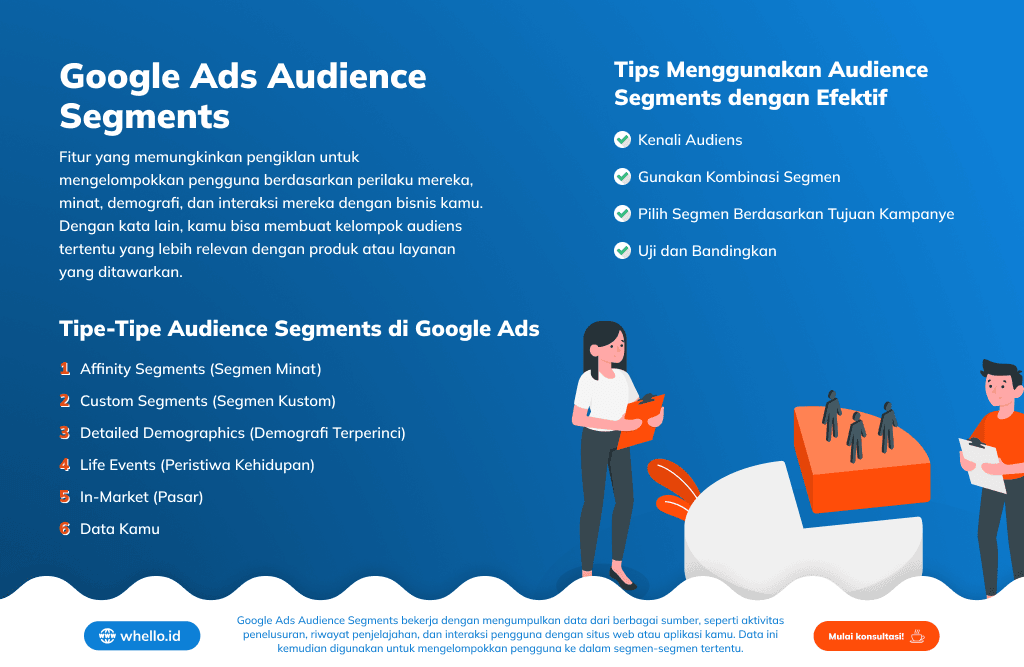 Google Ads Audience Segments

Fitur yang memungkinkan pengiklan untuk mengelompokkan pengguna berdasarkan perilaku mereka, minat, demografi, dan interaksi mereka dengan bisnis kamu. Dengan kata lain, kamu bisa membuat kelompok audiens tertentu yang lebih relevan dengan produk atau layanan yang ditawarkan.

Tipe-Tipe Audience Segments di Google Ads

1 Affinity Segments (Segmen Minat)
2 Custom Segments (Segmen Kustom)
3 Detailed Demographics (Demografi Terperinci)
4 Life Events (Peristiwa Kehidupan)
5 In-Market (Pasar)
6 Data Kamu

Tips Menggunakan Audience Segments dengan Efektif

Kenali Audiens
Gunakan Kombinasi Segmen
Pilih Segmen Berdasarkan Tujuan Kampanye
Uji dan Bandingkan

whello.id

Google Ads Audience Segments bekerja dengan mengumpulkan data dari berbagai sumber, seperti aktivitas penelusuran, riwayat penjelajahan, dan interaksi pengguna dengan situs web atau aplikasi kamu. Data ini kemudian digunakan untuk mengelompokkan pengguna ke dalam segmen-segmen tertentu.

Mulai konsultasi!