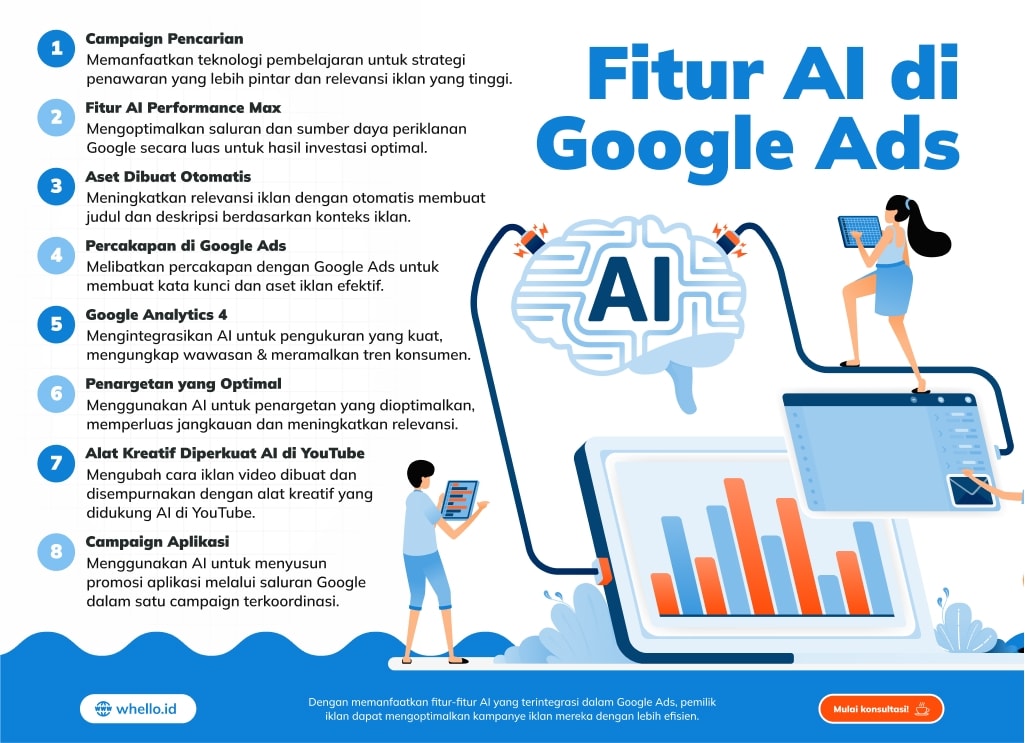 Fitur AI di Google Ads

1
Campaign Pencarian
Memanfaatkan teknologi pembelajaran untuk strategi penawaran yang lebih pintar dan relevansi iklan yang tinggi.

2
Fitur AI Performance Max
Mengoptimalkan saluran dan sumber daya periklanan Google secara luas untuk hasil investasi optimal.

3
Aset Dibuat Otomatis
Meningkatkan relevansi iklan dengan otomatis membuat judul dan deskripsi berdasarkan konteks iklan.

4
Percakapan di Google Ads
Melibatkan percakapan dengan Google Ads untuk membuat kata kunci dan aset iklan efektif.

5
Google Analytics 4
Mengintegrasikan AI untuk pengukuran yang kuat, mengungkap wawasan & meramalkan tren konsumen.

6
Penargetan yang Optimal
Menggunakan AI untuk penargetan yang dioptimalkan, memperluas jangkauan dan meningkatkan relevansi.

7
Alat Kreatif Diperkuat AI di YouTube
Mengubah cara iklan video dibuat dan disempurnakan dengan alat kreatif yang didukung AI di YouTube.

8
Campaign Aplikasi
Menggunakan AI untuk menyusun promosi aplikasi melalui saluran Google dalam satu campaign terkoordinasi.

AI

whello.id

Dengan memanfaatkan fitur-fitur AI yang terintegrasi dalam Google Ads, pemilik iklan dapat mengoptimalkan kampanye iklan mereka dengan lebih efisien.

Mulai konsultasi!