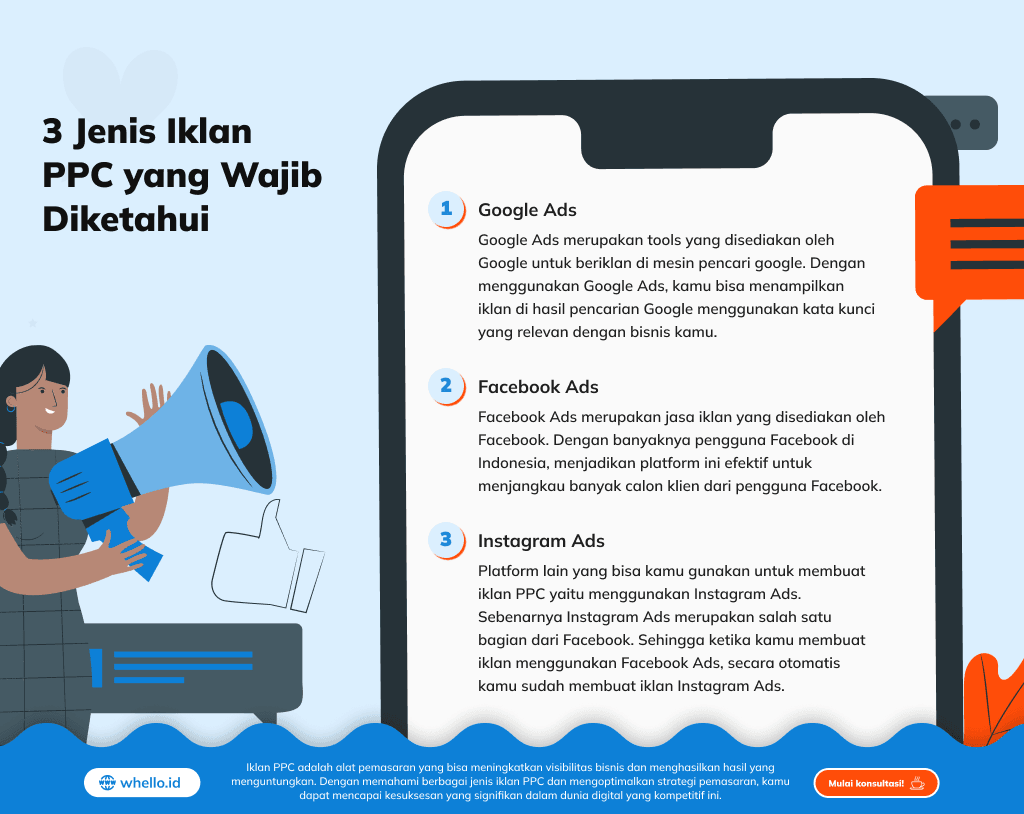 3 Jenis Iklan PPC yang Wajib Diketahui

1 Google Ads
Google Ads merupakan tools yang disediakan oleh Google untuk beriklan di mesin pencari google. Dengan menggunakan Google Ads, kamu bisa menampilkan iklan di hasil pencarian Google menggunakan kata kunci yang relevan dengan bisnis kamu.

2 Facebook Ads
Facebook Ads merupakan jasa iklan yang disediakan oleh Facebook. Dengan banyaknya pengguna Facebook di Indonesia, menjadikan platform ini efektif untuk menjangkau banyak calon klien dari pengguna Facebook.

3 Instagram Ads
Platform lain yang bisa kamu gunakan untuk membuat iklan PPC yaitu menggunakan Instagram Ads. Sebenarnya Instagram Ads merupakan salah satu bagian dari Facebook. Sehingga ketika kamu membuat iklan menggunakan Facebook Ads, secara otomatis kamu sudah membuat iklan Instagram Ads.

whello.id

Iklan PPC adalah alat pemasaran yang bisa meningkatkan visibilitas bisnis dan menghasilkan hasil yang menguntungkan. Dengan memahami berbagai jenis iklan PPC dan mengoptimalkan strategi pemasaran, kamu dapat mencapai kesuksesan yang signifikan dalam dunia digital yang kompetitif ini.

Mulai konsultasi!