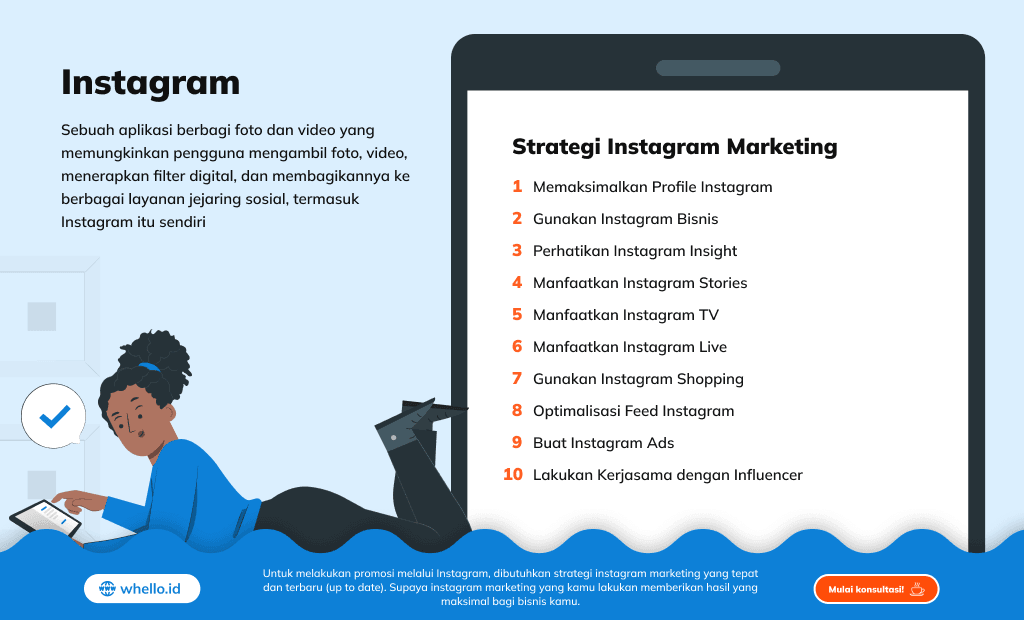 Instagram

Sebuah aplikasi berbagi foto dan video yang memungkinkan pengguna mengambil foto, video, menerapkan filter digital, dan membagikannya ke berbagai layanan jejaring sosial, termasuk Instagram itu sendiri

Strategi Instagram Marketing

1 Memaksimalkan Profile Instagram
2 Gunakan Instagram Bisnis
3 Perhatikan Instagram Insight
4 Manfaatkan Instagram Stories
5 Manfaatkan Instagram TV
6 Manfaatkan Instagram Live
7 Gunakan Instagram Shopping
8 Optimalisasi Feed Instagram
9 Buat Instagram Ads
10 Lakukan Kerjasama dengan Influencer

whello.id

Untuk melakukan promosi melalui Instagram, dibutuhkan strategi instagram marketing yang tepat dan terbaru (up to date). Supaya instagram marketing yang kamu lakukan memberikan hasil yang maksimal bagi bisnis kamu.

Mulai konsultasi!