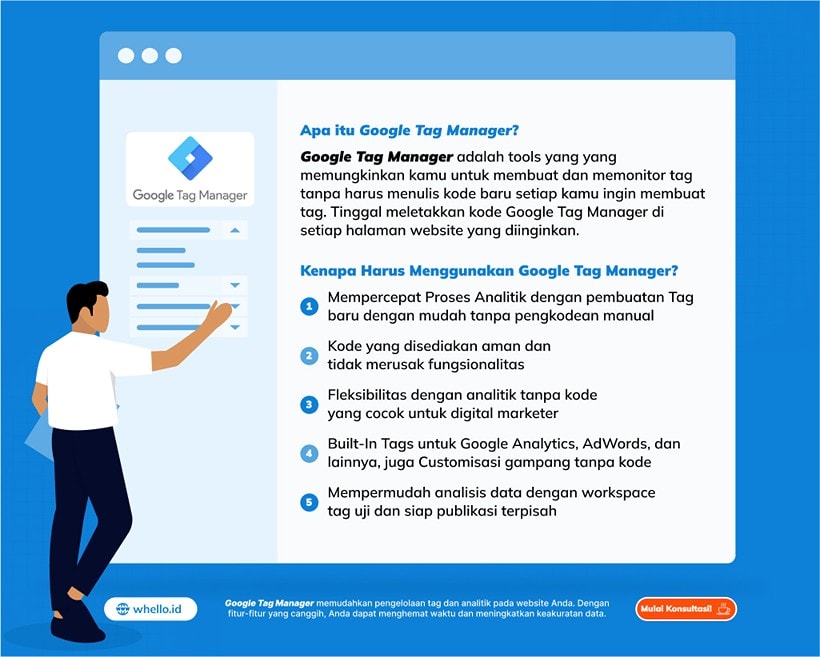 Google Tag Manager

Apa itu Google Tag Manager?

Google Tag Manager adalah tools yang yang memungkinkan kamu untuk membuat dan memonitor tag tanpa harus menulis kode baru setiap kamu ingin membuat tag. Tinggal meletakkan kode Google Tag Manager di setiap halaman website yang diinginkan.

Kenapa Harus Menggunakan Google Tag Manager?

1 Mempercepat Proses Analitik dengan pembuatan Tag baru dengan mudah tanpa pengkodean manual

2 Kode yang disediakan aman dan tidak merusak fungsionalitas

3 Fleksibilitas dengan analitik tanpa kode yang cocok untuk digital marketer

4 Built-In Tags untuk Google Analytics, AdWords, dan lainnya, juga Customisasi gampang tanpa kode

5 Mempermudah analisis data dengan workspace tag uji dan siap publikasi terpisah

whello.id

Google Tag Manager memudahkan pengelolaan tag dan analitik pada website Anda. Dengan fitur-fitur yang canggih, Anda dapat menghemat waktu dan meningkatkan keakuratan data.

Mulai Konsultasi!