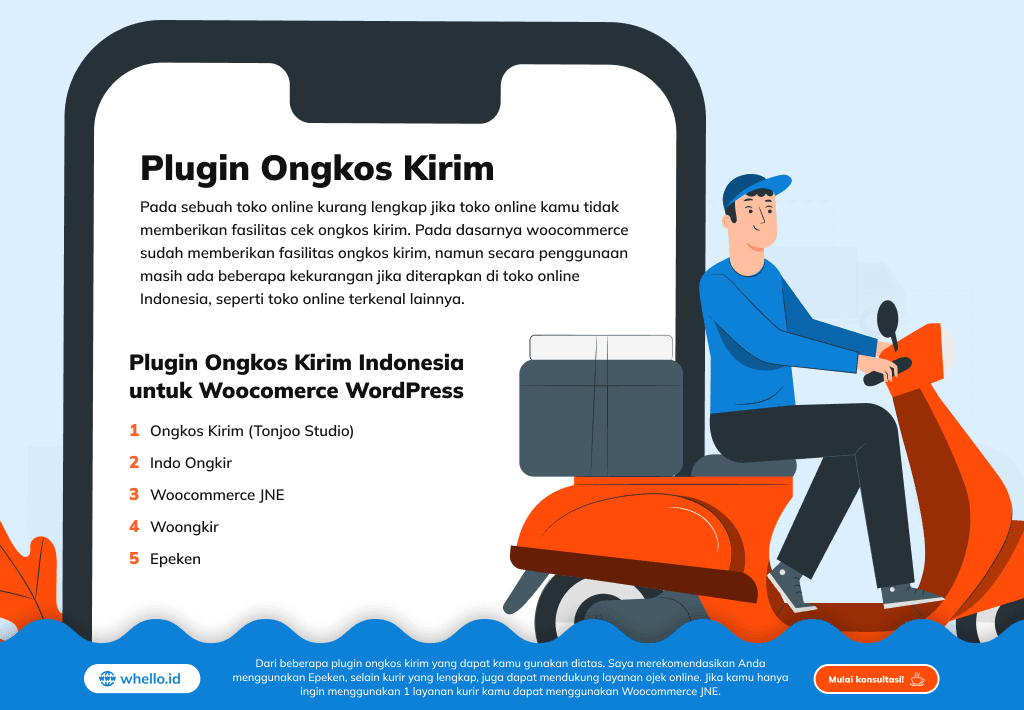 Plugin Ongkos Kirim

Pada sebuah toko online kurang lengkap jika toko online kamu tidak memberikan fasilitas cek ongkos kirim. Pada dasarnya woocommerce sudah memberikan fasilitas ongkos kirim, namun secara penggunaan masih ada beberapa kekurangan jika diterapkan di toko online Indonesia, seperti toko online terkenal lainnya.

Plugin Ongkos Kirim Indonesia untuk Woocomerce WordPress

1 Ongkos Kirim (Tonjoo Studio)
2 Indo Ongkir
3 Woocommerce JNE
4 Woongkir
5 Epeken

whello.id

Dari beberapa plugin ongkos kirim yang dapat kamu gunakan diatas. Saya merekomendasikan Anda menggunakan Epeken, selain kurir yang lengkap, juga dapat mendukung layanan ojek online. Jika kamu hanya ingin menggunakan 1 layanan kurir kamu dapat menggunakan Woocommerce JNE.

Mulai konsultasi!