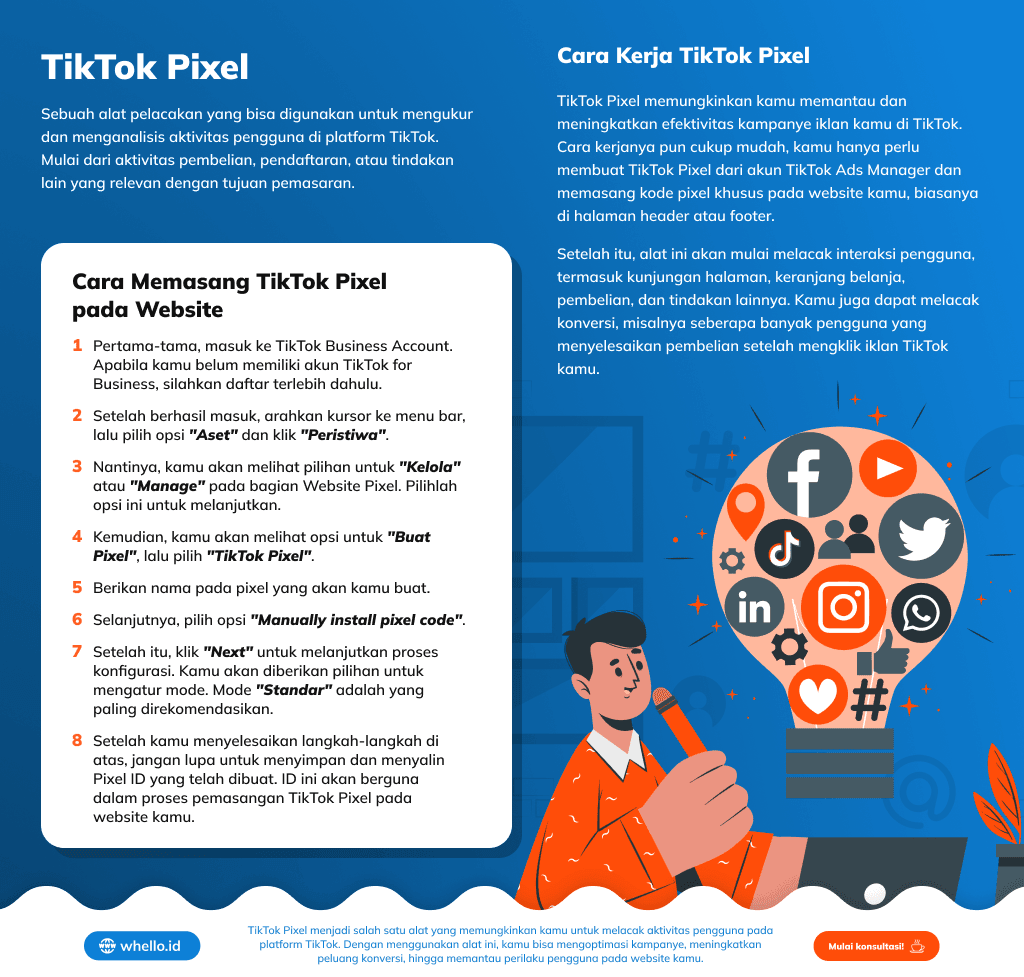 TikTok Pixel

Sebuah alat pelacakan yang bisa digunakan untuk mengukur dan menganalisis aktivitas pengguna di platform TikTok. Mulai dari aktivitas pembelian, pendaftaran, atau tindakan lain yang relevan dengan tujuan pemasaran.

Cara Memasang TikTok Pixel pada Website

1 Pertama-tama, masuk ke TikTok Business Account. Apabila kamu belum memiliki akun TikTok for Business, silahkan daftar terlebih dahulu.

2 Setelah berhasil masuk, arahkan kursor ke menu bar, lalu pilih opsi "Aset" dan klik "Peristiwa".

3 Nantinya, kamu akan melihat pilihan untuk "Kelola" atau "Manage" pada bagian Website Pixel. Pilihlah opsi ini untuk melanjutkan.

4 Kemudian, kamu akan melihat opsi untuk "Buat Pixel", lalu pilih "TikTok Pixel".

5 Berikan nama pada pixel yang akan kamu buat.

6 Selanjutnya, pilih opsi "Manually install pixel code".

7 Setelah itu, klik "Next" untuk melanjutkan proses konfigurasi. Kamu akan diberikan pilihan untuk mengatur mode. Mode "Standar" adalah yang paling direkomendasikan.

8 Setelah kamu menyelesaikan langkah-langkah di atas, jangan lupa untuk menyimpan dan menyalin Pixel ID yang telah dibuat. ID ini akan berguna dalam proses pemasangan TikTok Pixel pada website kamu.

Cara Kerja TikTok Pixel

TikTok Pixel memungkinkan kamu memantau dan meningkatkan efektivitas kampanye iklan kamu di TikTok. Cara kerjanya pun cukup mudah, kamu hanya perlu membuat TikTok Pixel dari akun TikTok Ads Manager dan memasang kode pixel khusus pada website kamu, biasanya di halaman header atau footer.

Setelah itu, alat ini akan mulai melacak interaksi pengguna, termasuk kunjungan halaman, keranjang belanja, pembelian, dan tindakan lainnya. Kamu juga dapat melacak konversi, misalnya seberapa banyak pengguna yang menyelesaikan pembelian setelah mengklik iklan TikTok kamu.

whello.id

TikTok Pixel menjadi salah satu alat yang memungkinkan kamu untuk melacak aktivitas pengguna pada platform TikTok. Dengan menggunakan alat ini, kamu bisa mengoptimasi kampanye, meningkatkan peluang konversi, hingga memantau perilaku pengguna pada website kamu.

Mulai konsultasi!