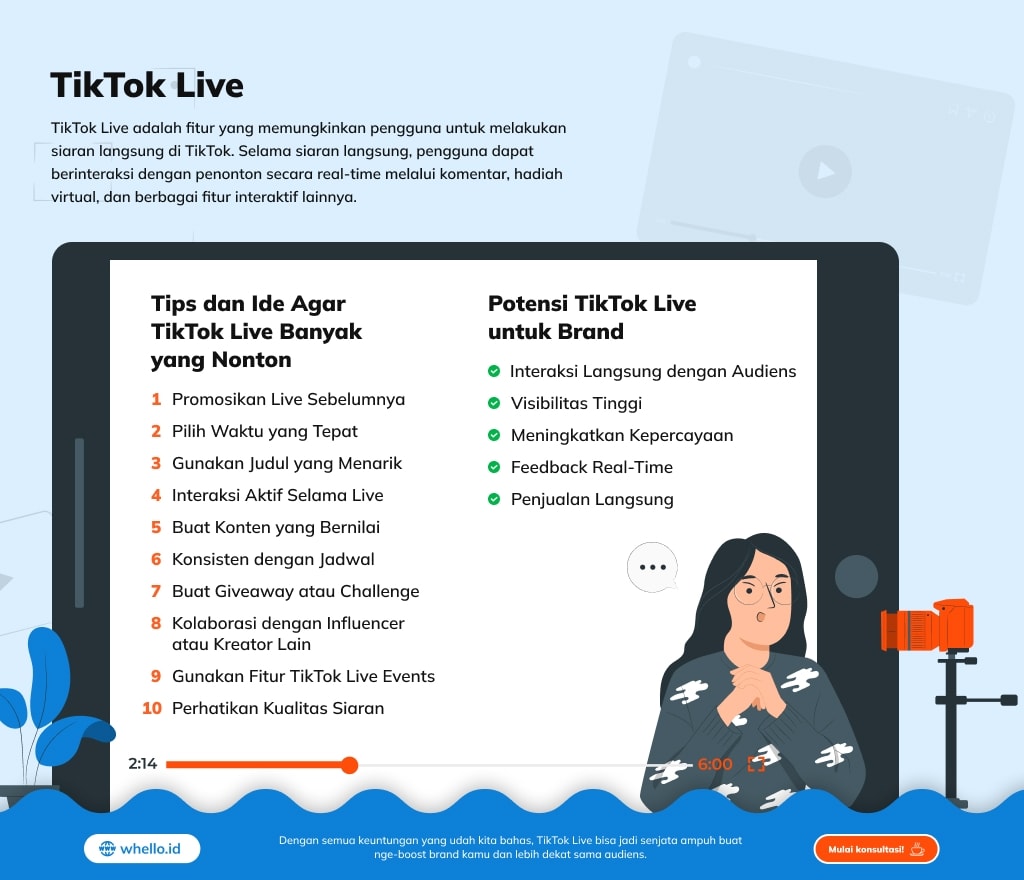 TikTok Live

TikTok Live adalah fitur yang memungkinkan pengguna untuk melakukan siaran langsung di TikTok. Selama siaran langsung, pengguna dapat berinteraksi dengan penonton secara real-time melalui komentar, hadiah virtual, dan berbagai fitur interaktif lainnya.

Tips dan Ide Agar TikTok Live Banyak yang Nonton

1 Promosikan Live Sebelumnya
2 Pilih Waktu yang Tepat
3 Gunakan Judul yang Menarik
4 Interaksi Aktif Selama Live
5 Buat Konten yang Bernilai
6 Konsisten dengan Jadwal
7 Buat Giveaway atau Challenge
8 Kolaborasi dengan Influencer atau Kreator Lain
9 Gunakan Fitur TikTok Live Events
10 Perhatikan Kualitas Siaran

Potensi TikTok Live untuk Brand

Interaksi Langsung dengan Audiens
Visibilitas Tinggi
Meningkatkan Kepercayaan
Feedback Real-Time
Penjualan Langsung

2:14
6:00

whello.id

Dengan semua keuntungan yang udah kita bahas, TikTok Live bisa jadi senjata ampuh buat nge-boost brand kamu dan lebih dekat sama audiens.

Mulai konsultasi!