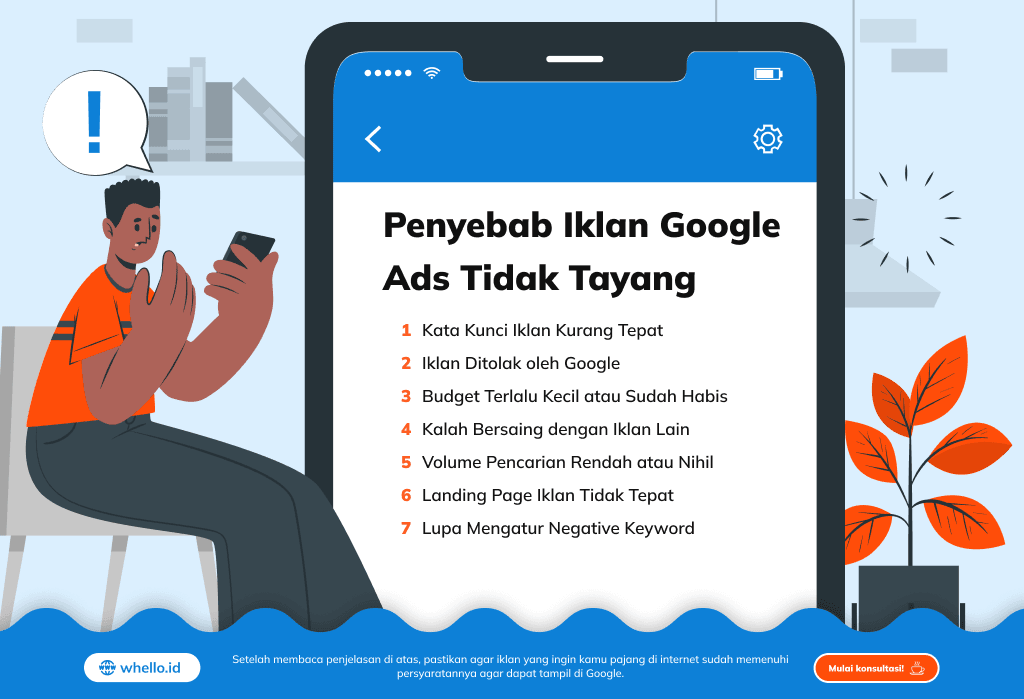 !

Penyebab Iklan Google Ads Tidak Tayang

1 Kata Kunci Iklan Kurang Tepat
2 Iklan Ditolak oleh Google
3 Budget Terlalu Kecil atau Sudah Habis
4 Kalah Bersaing dengan Iklan Lain
5 Volume Pencarian Rendah atau Nihil
6 Landing Page Iklan Tidak Tepat
7 Lupa Mengatur Negative Keyword

whello.id

Setelah membaca penjelasan di atas, pastikan agar iklan yang ingin kamu pajang di internet sudah memenuhi persyaratannya agar dapat tampil di Google.

Mulai konsultasi!