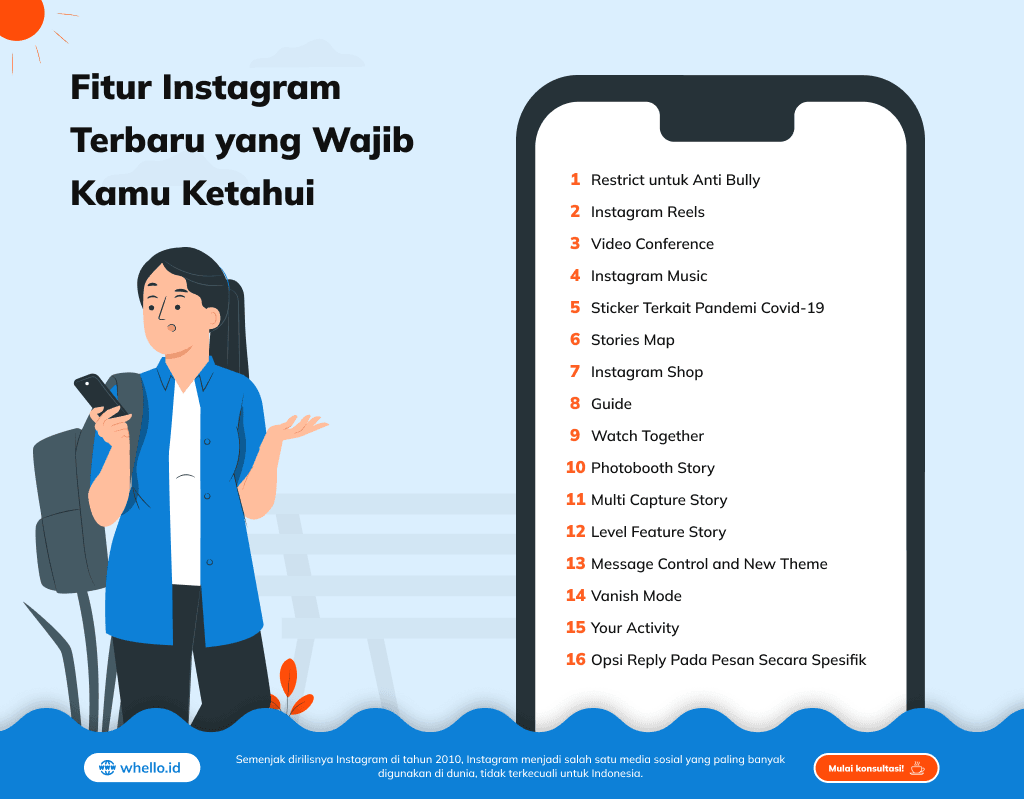 Fitur Instagram Terbaru yang Wajib Kamu Ketahui

1 Restrict untuk Anti Bully
2 Instagram Reels
3 Video Conference
4 Instagram Music
5 Sticker Terkait Pandemi Covid-19
6 Stories Map
7 Instagram Shop
8 Guide
9 Watch Together
10 Photobooth Story
11 Multi Capture Story
12 Level Feature Story
13 Message Control and New Theme
14 Vanish Mode
15 Your Activity
16 Opsi Reply Pada Pesan Secara Spesifik

whello.id

Semenjak dirilisnya Instagram di tahun 2010, Instagram menjadi salah satu media sosial yang paling banyak digunakan di dunia, tidak terkecuali untuk Indonesia.

Mulai konsultasi!