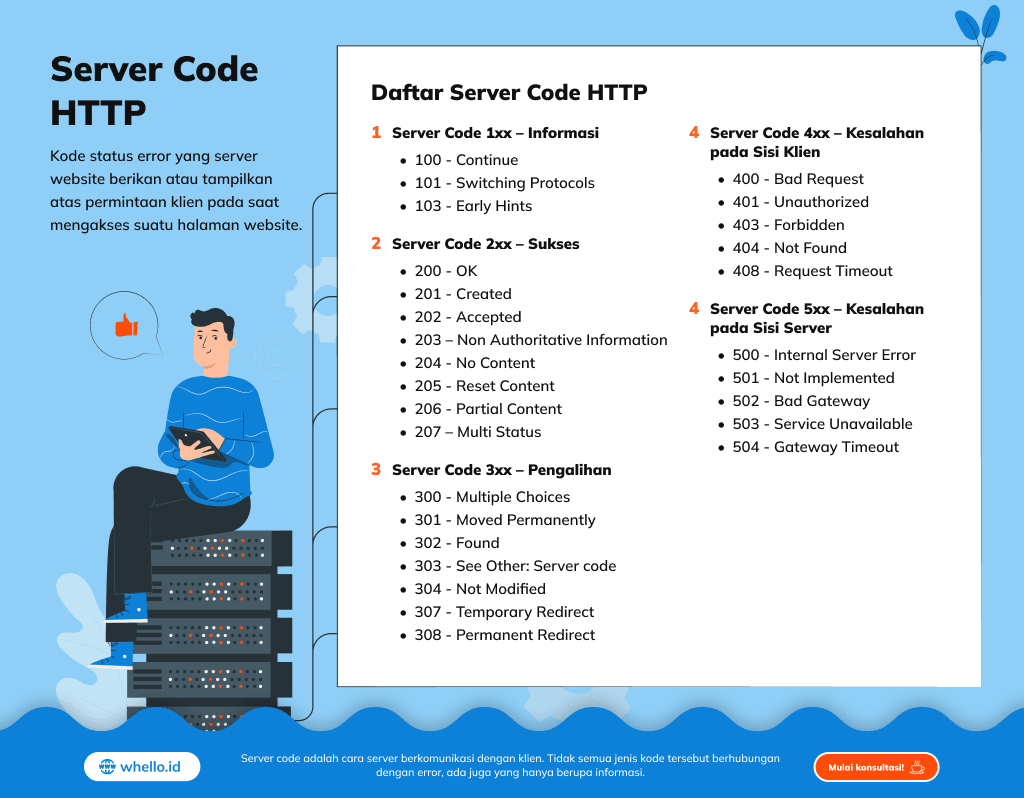 Server Code HTTP

Kode status error yang server website berikan atau tampilkan atas permintaan klien pada saat mengakses suatu halaman website.

Daftar Server Code HTTP

1 Server Code 1xx – Informasi
- 100 - Continue
- 101 - Switching Protocols
- 103 - Early Hints

2 Server Code 2xx – Sukses
- 200 - OK
- 201 - Created
- 202 - Accepted
- 203 – Non Authoritative Information
- 204 - No Content
- 205 - Reset Content
- 206 - Partial Content
- 207 – Multi Status

3 Server Code 3xx – Pengalihan
- 300 - Multiple Choices
- 301 - Moved Permanently
- 302 - Found
- 303 - See Other: Server code
- 304 - Not Modified
- 307 - Temporary Redirect
- 308 - Permanent Redirect

4 Server Code 4xx – Kesalahan pada Sisi Klien
- 400 - Bad Request
- 401 - Unauthorized
- 403 - Forbidden
- 404 - Not Found
- 408 - Request Timeout

4 Server Code 5xx – Kesalahan pada Sisi Server
- 500 - Internal Server Error
- 501 - Not Implemented
- 502 - Bad Gateway
- 503 - Service Unavailable
- 504 - Gateway Timeout

whello.id

Server code adalah cara server berkomunikasi dengan klien. Tidak semua jenis kode tersebut berhubungan dengan error, ada juga yang hanya berupa informasi.

Mulai konsultasi!