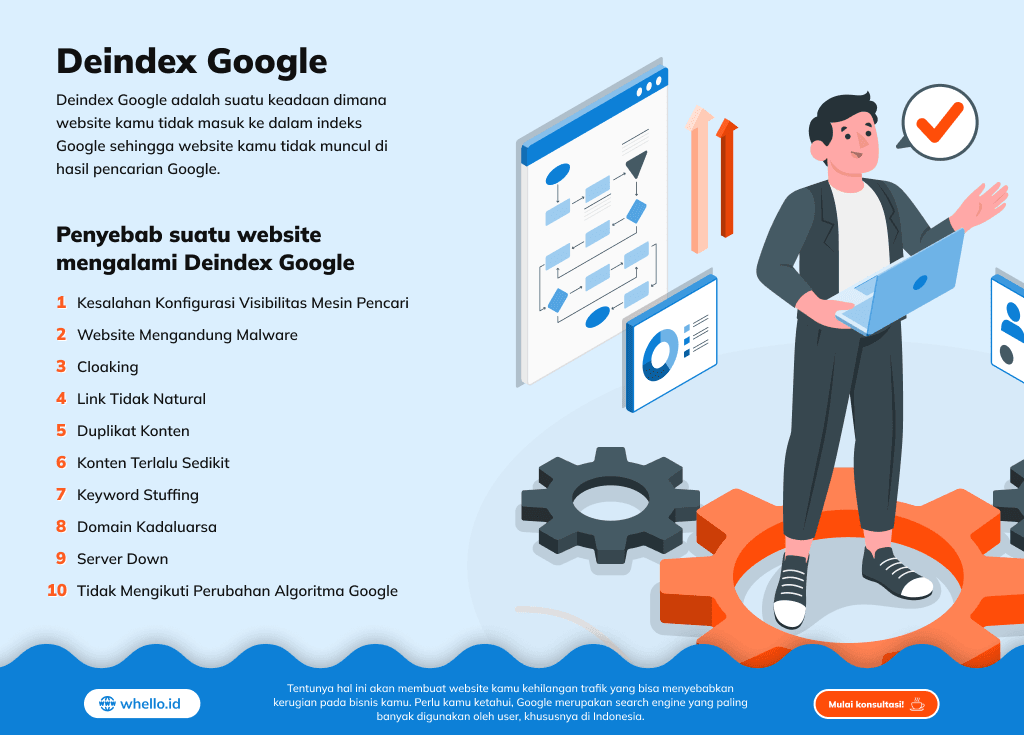 Deindex Google

Deindex Google adalah suatu keadaan dimana website kamu tidak masuk ke dalam indeks Google sehingga website kamu tidak muncul di hasil pencarian Google.

Penyebab suatu website mengalami Deindex Google

1 Kesalahan Konfigurasi Visibilitas Mesin Pencari
2 Website Mengandung Malware
3 Cloaking
4 Link Tidak Natural
5 Duplikat Konten
6 Konten Terlalu Sedikit
7 Keyword Stuffing
8 Domain Kadaluarsa
9 Server Down
10 Tidak Mengikuti Perubahan Algoritma Google

whello.id

Tentunya hal ini akan membuat website kamu kehilangan trafik yang bisa menyebabkan kerugian pada bisnis kamu. Perlu kamu ketahui, Google merupakan search engine yang paling banyak digunakan oleh user, khususnya di Indonesia.

Mulai konsultasi!